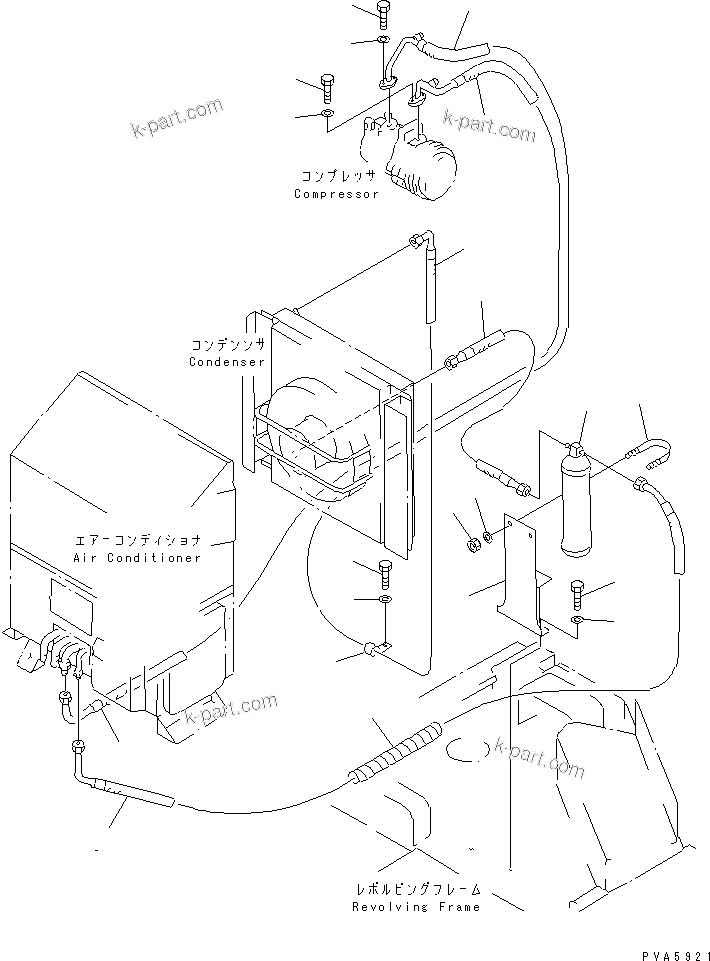 k-part.com

k-part.com

コンプレッサ
Compressor

コンデンサ
Condenser

エアーコンディショナ
Air Conditioner

k-part.com

k-part.com

レボルビングフレーム
Revolving Frame

PVA5921