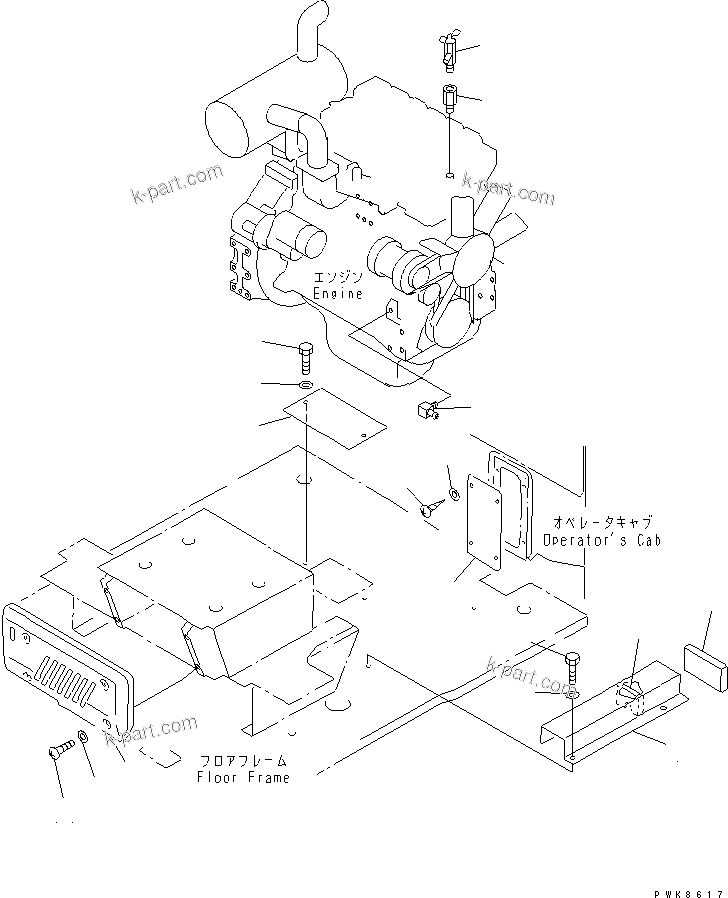 k-part.com

k-part.com

エンジン
Engine

オペレータキャブ
Operator's Cab

k-part.com

k-part.com

フロアフレーム
Floor Frame

PWK8617