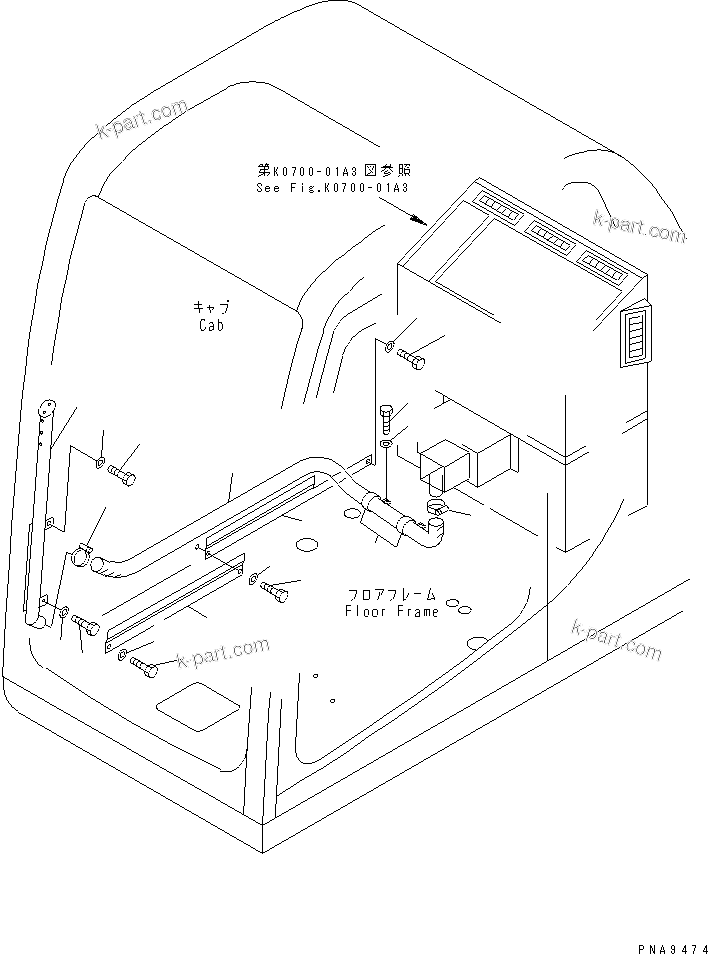 k-part.com

第K0700-01A3図参照
See Fig.K0700-01A3

k-part.com

キャブ
Cab

フロアフレーム
Floor Frame

k-part.com

k-part.com

PNA9474