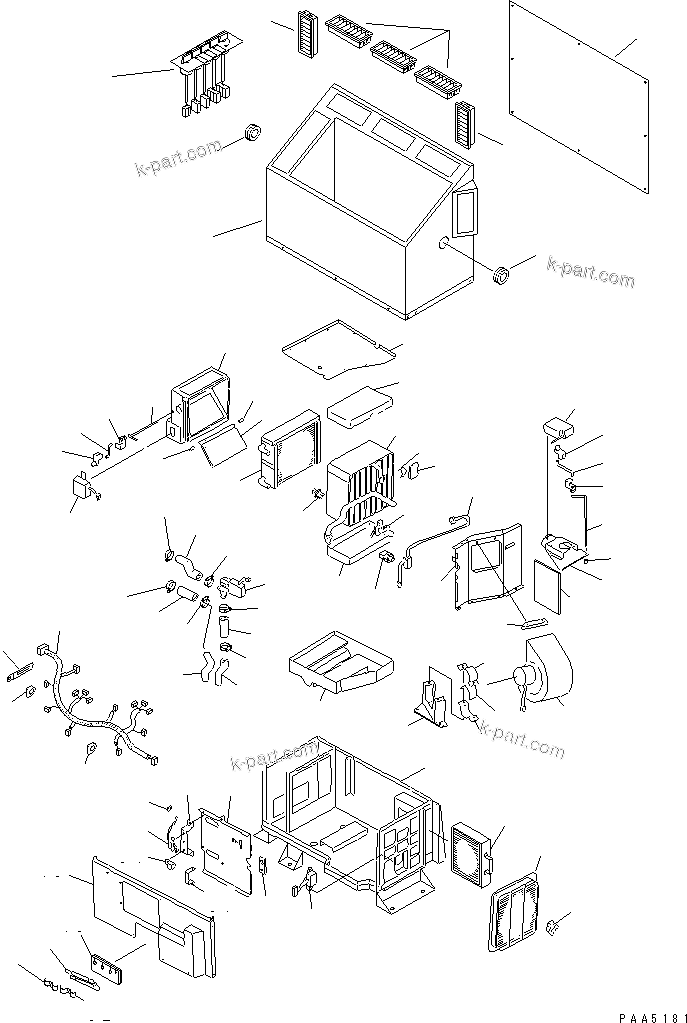 k-part.com

k-part.com

k-part.com

k-part.com

PAA5181