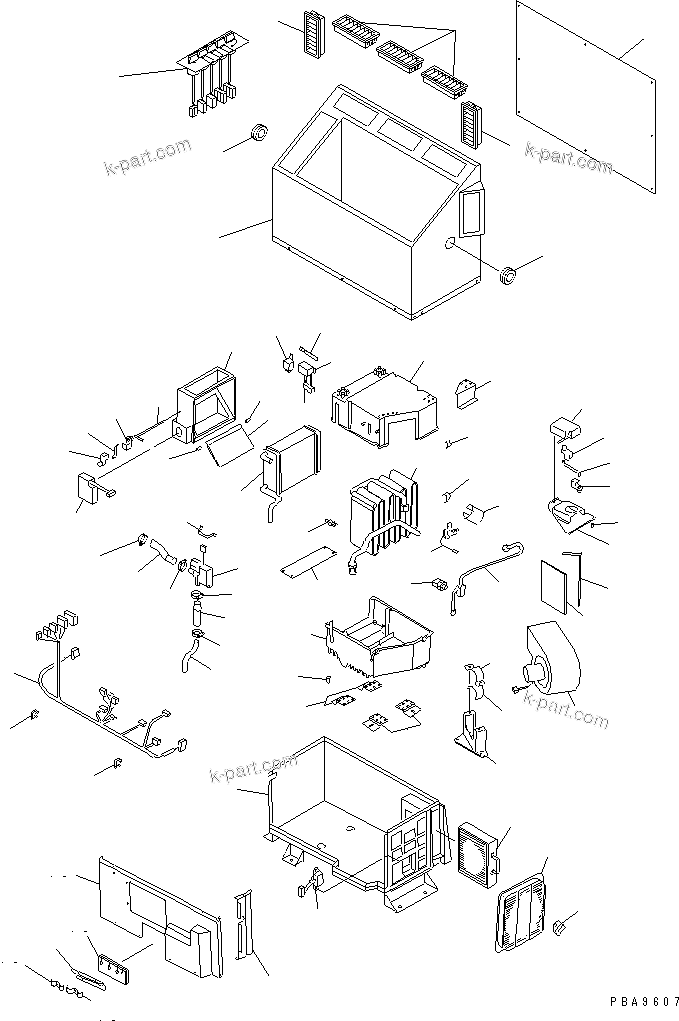 k-part.com
k-part.com
k-part.com
k-part.com
PBA9607