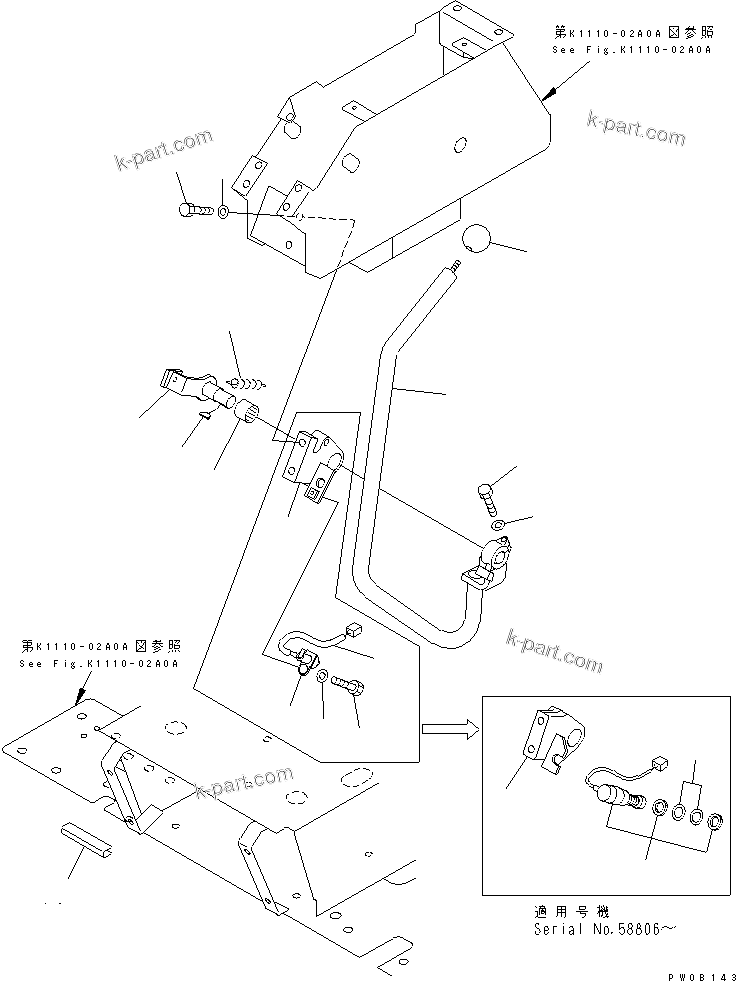 第K1110-02A0A図参照
See Fig.K1110-02A0A

k-part.com

k-part.com

k-part.com

第K1110-02A0A図参照
See Fig.K1110-02A0A

k-part.com

適用号機
Serial No.58806～

PW08143