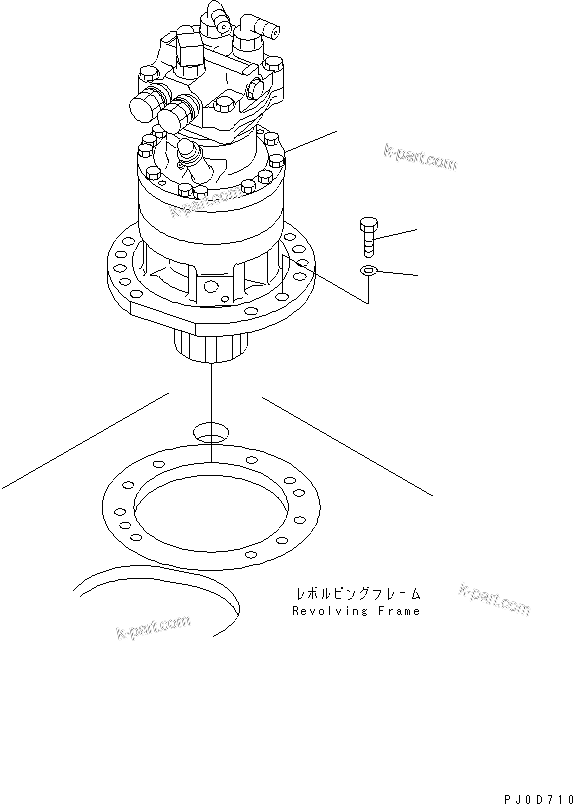 k-part.com

k-part.com

レボルビングフレーム
Revolving Frame

k-part.com

k-part.com

PJ0D710