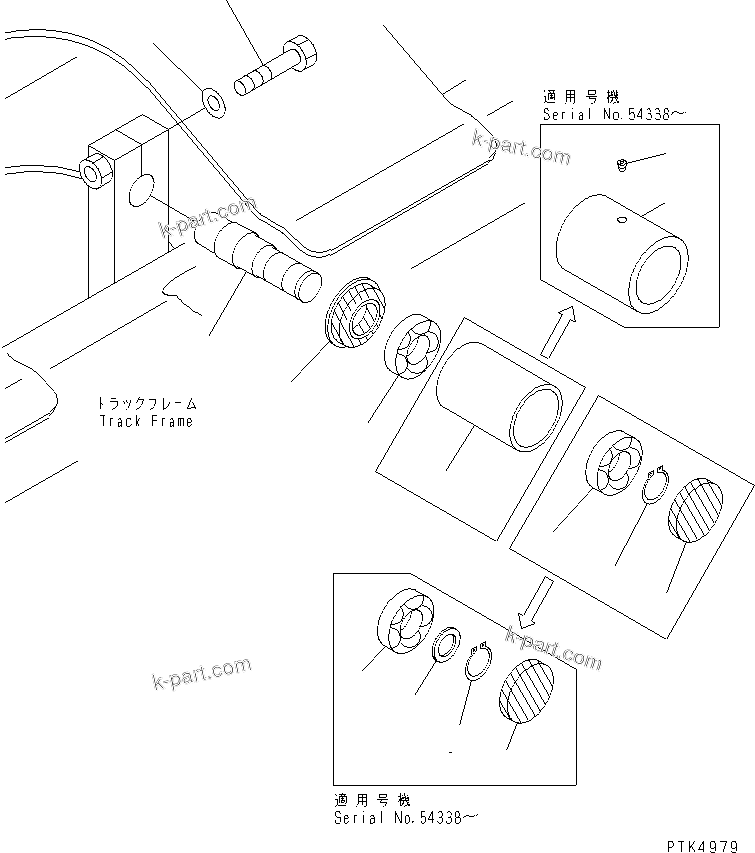 適用号機
Serial No.54338～

k-part.com

k-part.com

トラックフレーム
Track Frame

k-part.com

k-part.com

適用号機
Serial No.54338～

PTK4979