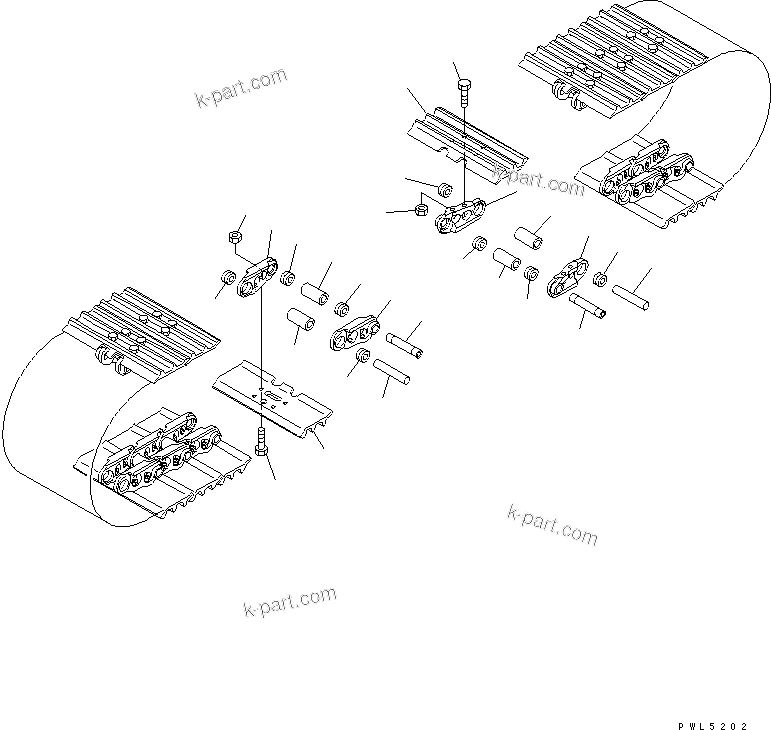 k-part.com

k-part.com

k-part.com

k-part.com

PWL5202