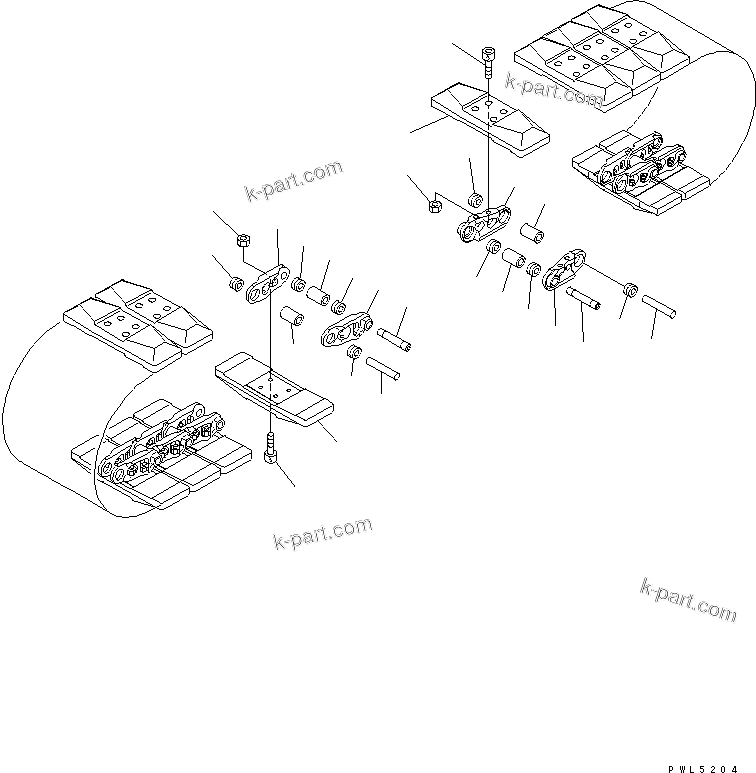 k-part.com

k-part.com

k-part.com

k-part.com

PWL5204