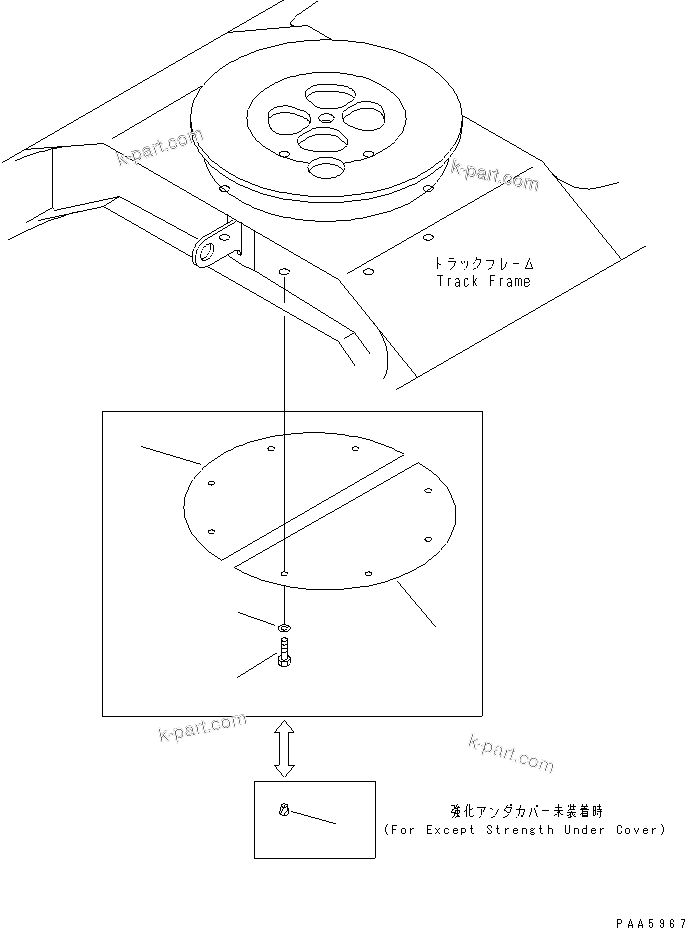 k-part.com

k-part.com

トラックフレーム
Track Frame

k-part.com

k-part.com

強化アンダカバー未装着時
(For Except Strength Under Cover)

PAA5967