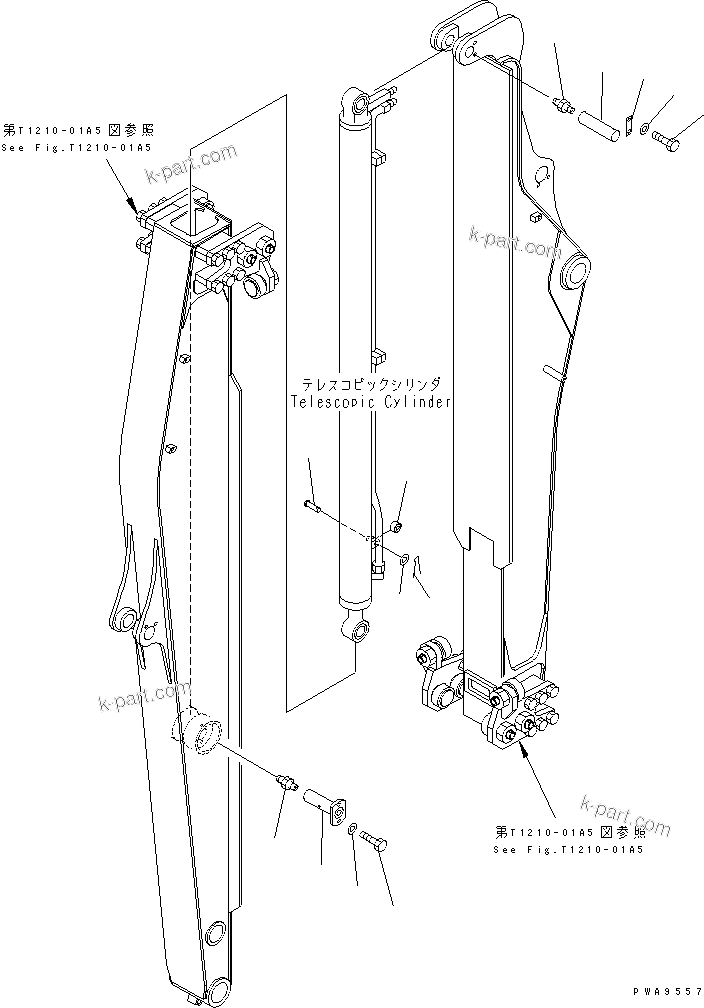 第T1210-01A5 図参照
See Fig.T1210-01A5

k-part.com

k-part.com

テレスコピックシリンダ
Telescopic Cylinder

k-part.com

k-part.com

第T1210-01A5 図参照
See Fig.T1210-01A5

PWA9557