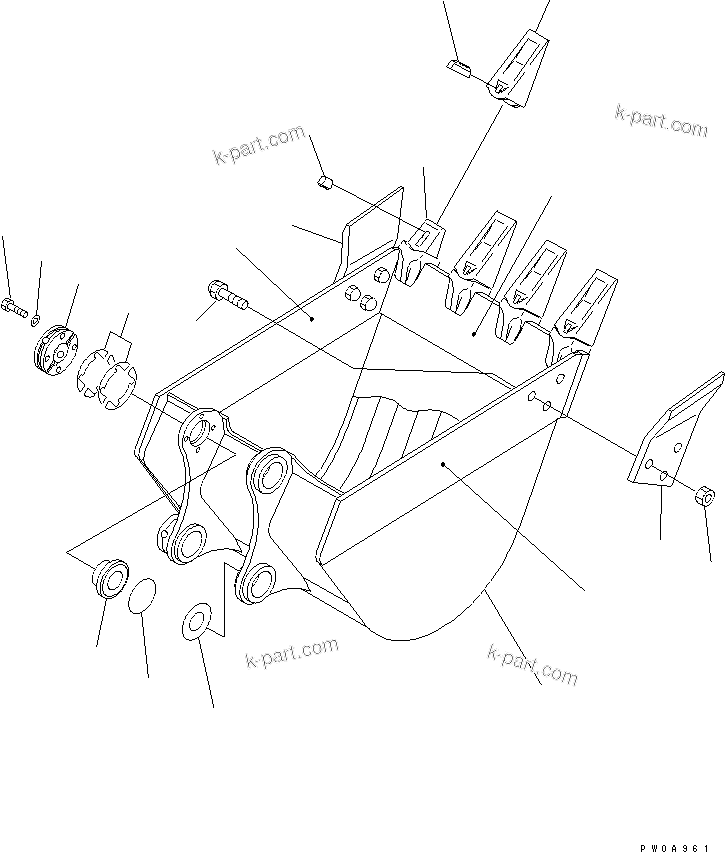 k-part.com

k-part.com

k-part.com

k-part.com

PW0A961