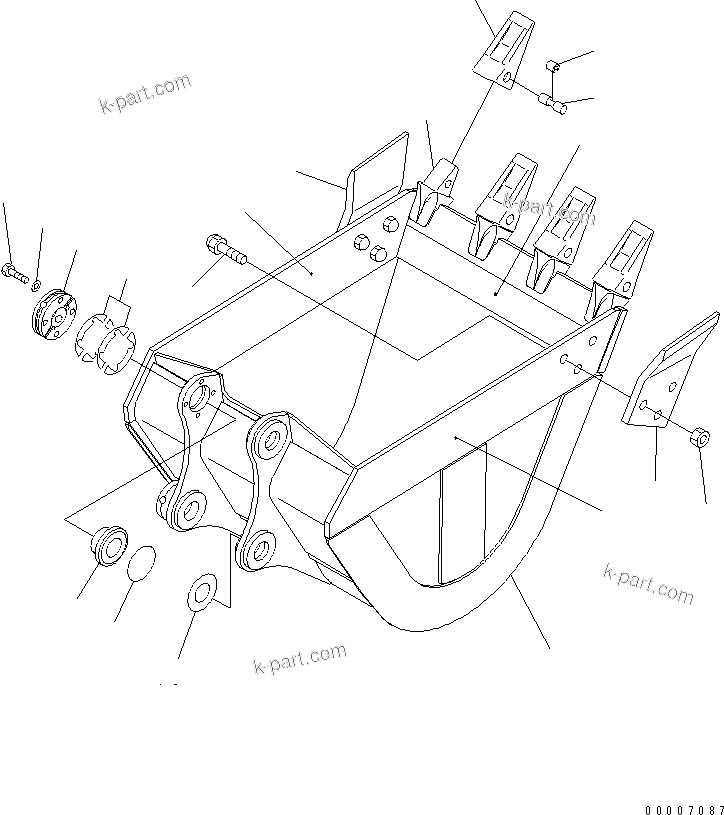 k-part.com

k-part.com

k-part.com

k-part.com

00007087