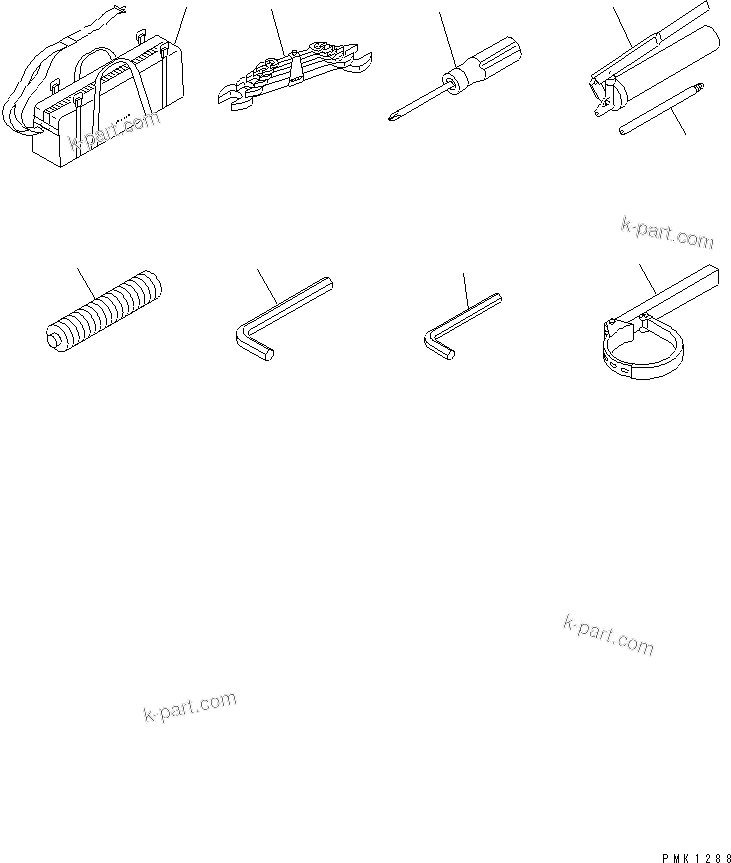 k-part.com

k-part.com

k-part.com

k-part.com

PMK1288