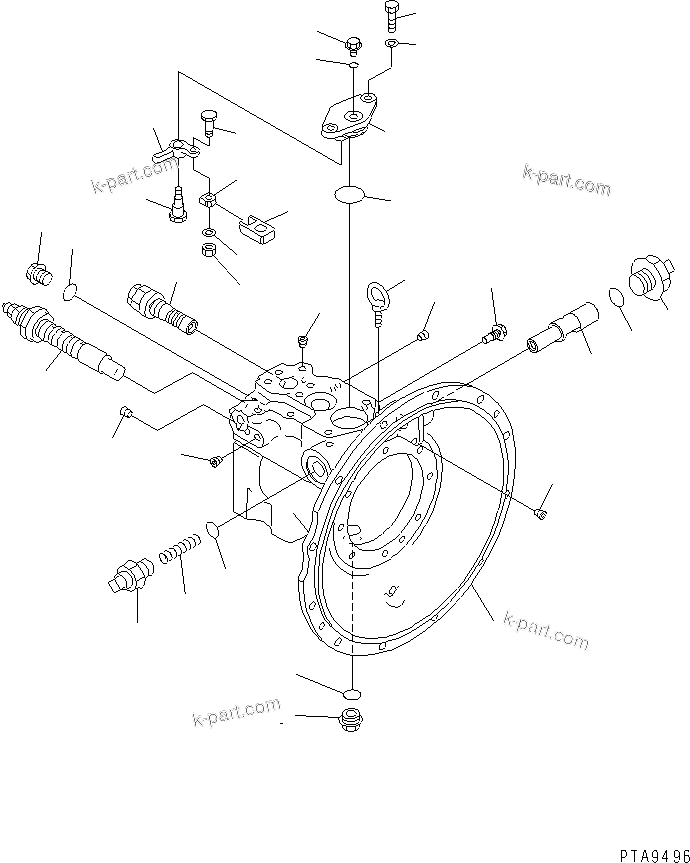 k-part.com
k-part.com
k-part.com
k-part.com
PTA9496