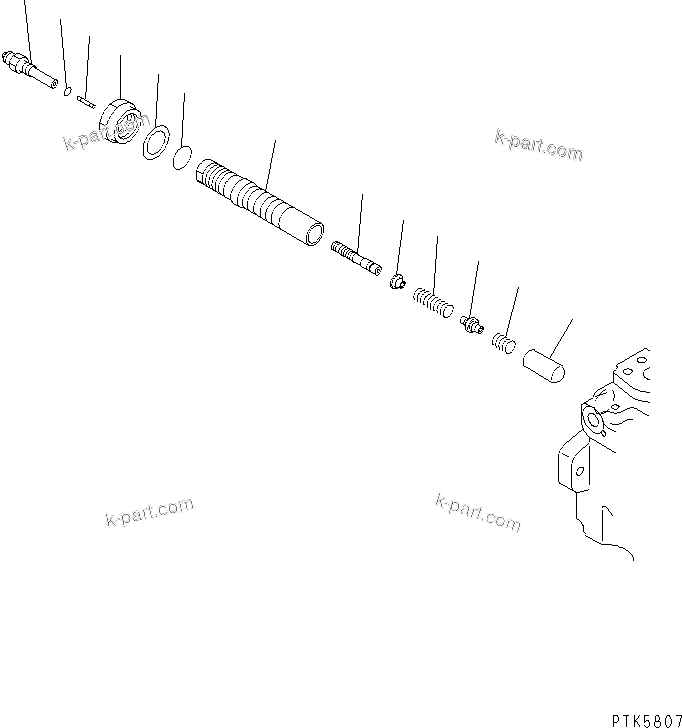 k-part.com

k-part.com

k-part.com

k-part.com

PTK5807