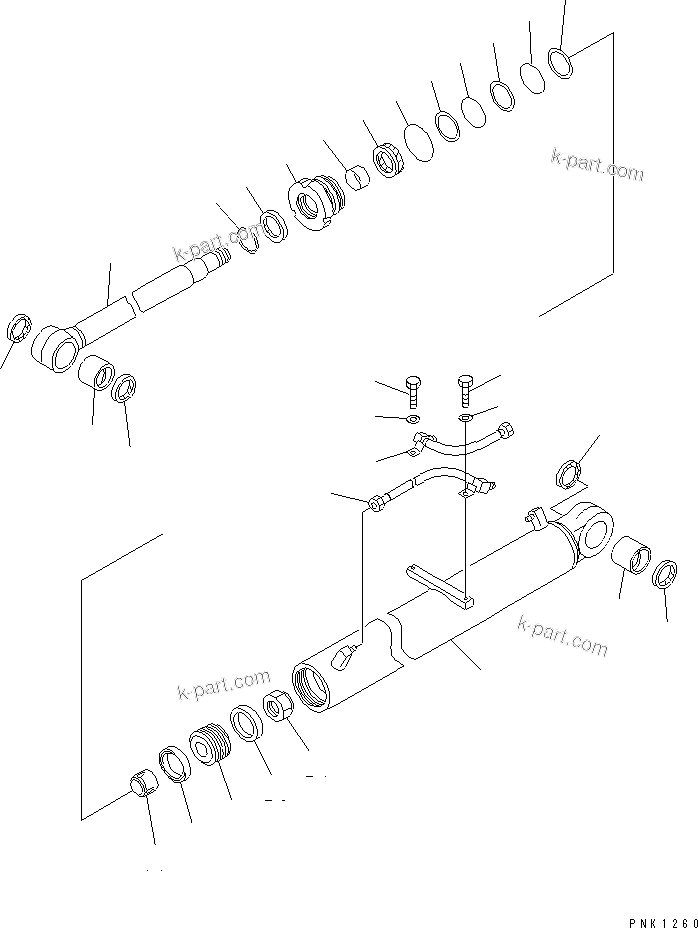 k-part.com

k-part.com

k-part.com

k-part.com

PNK1260