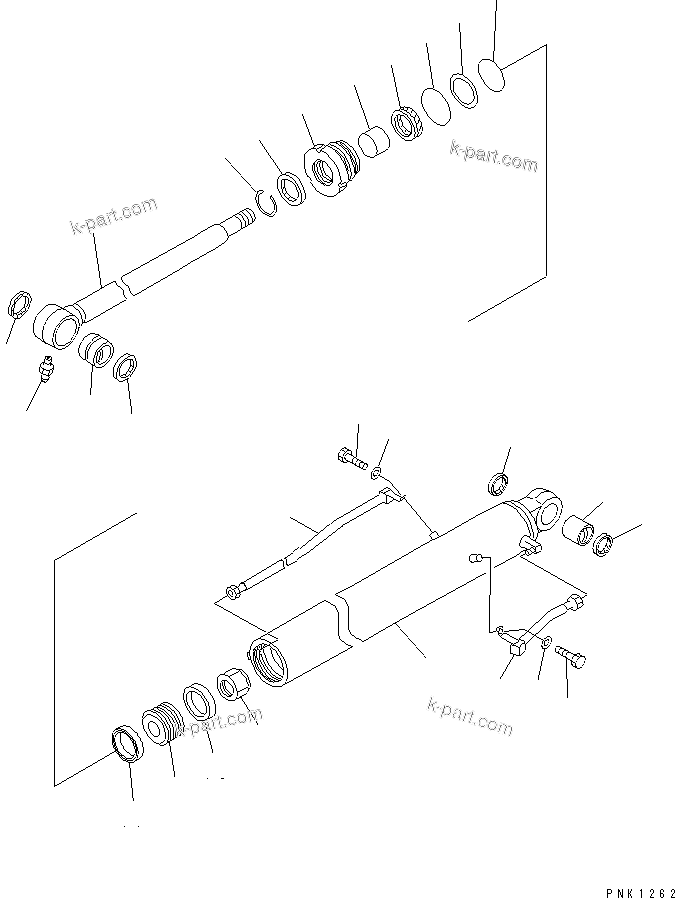 k-part.com

k-part.com

k-part.com

k-part.com

PNK1262