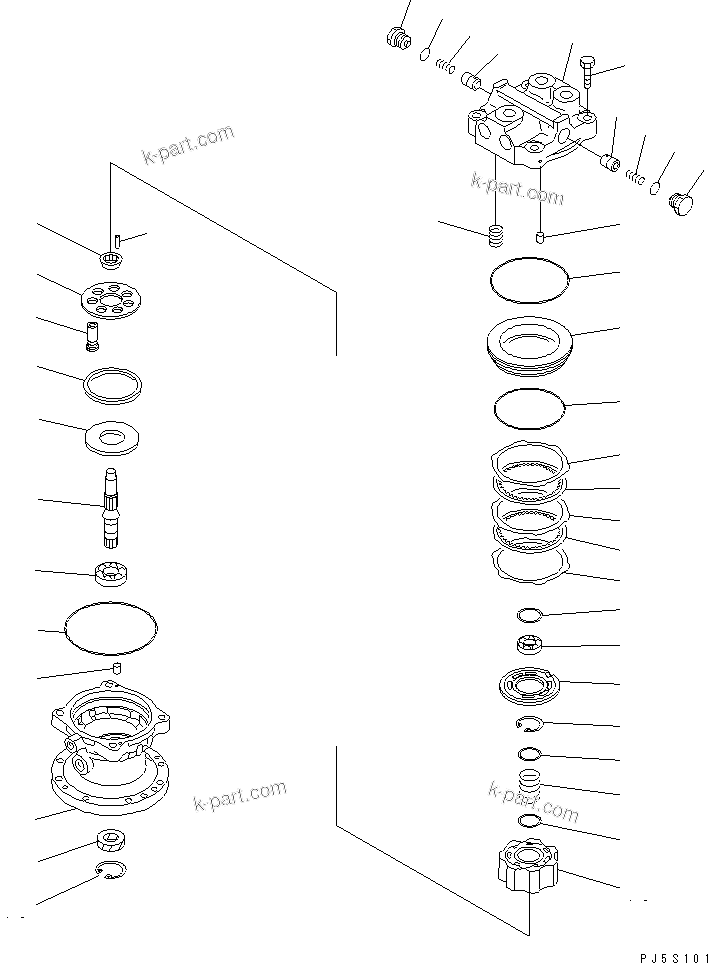 k-part.com

k-part.com

k-part.com

k-part.com

PJ5S101