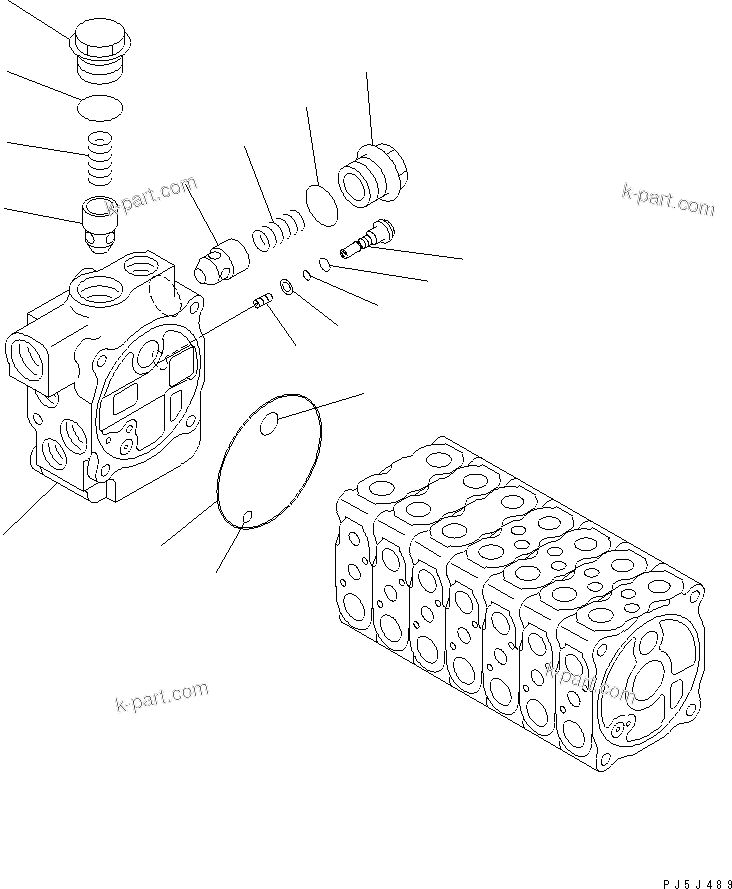 k-part.com

k-part.com

k-part.com

k-part.com

PJ5J489