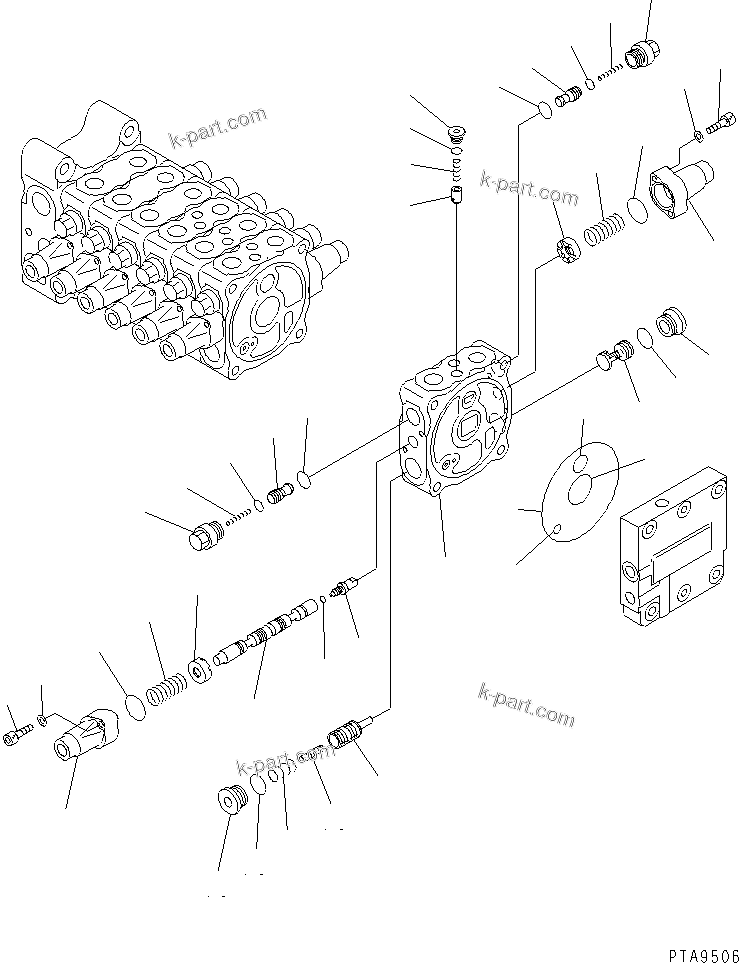 k-part.com
k-part.com
k-part.com
k-part.com
PTA9506