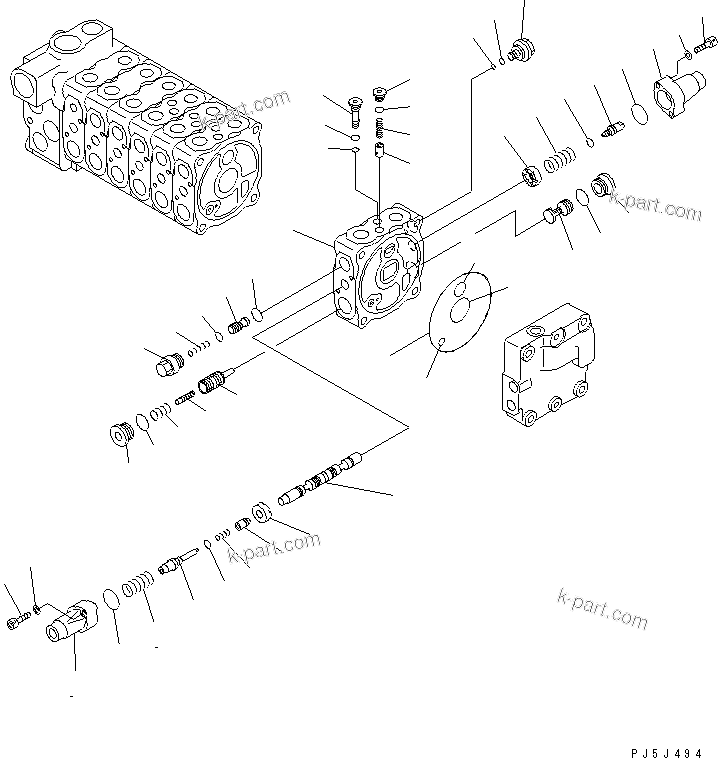 k-part.com

k-part.com

k-part.com

k-part.com

PJ5J494