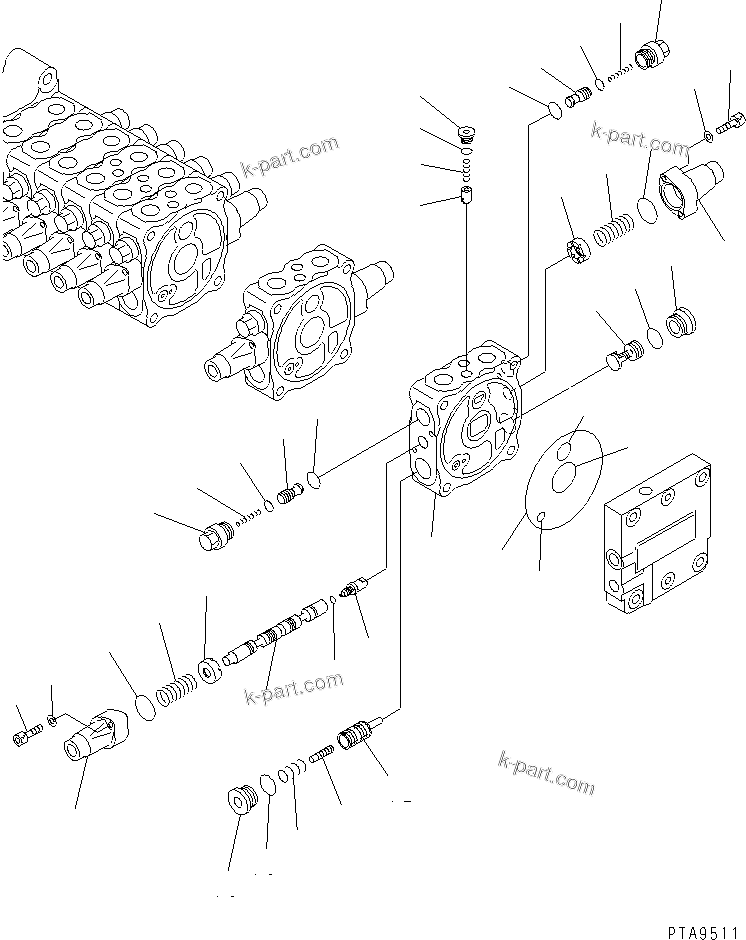 k-part.com

k-part.com

k-part.com

k-part.com

PTA9511