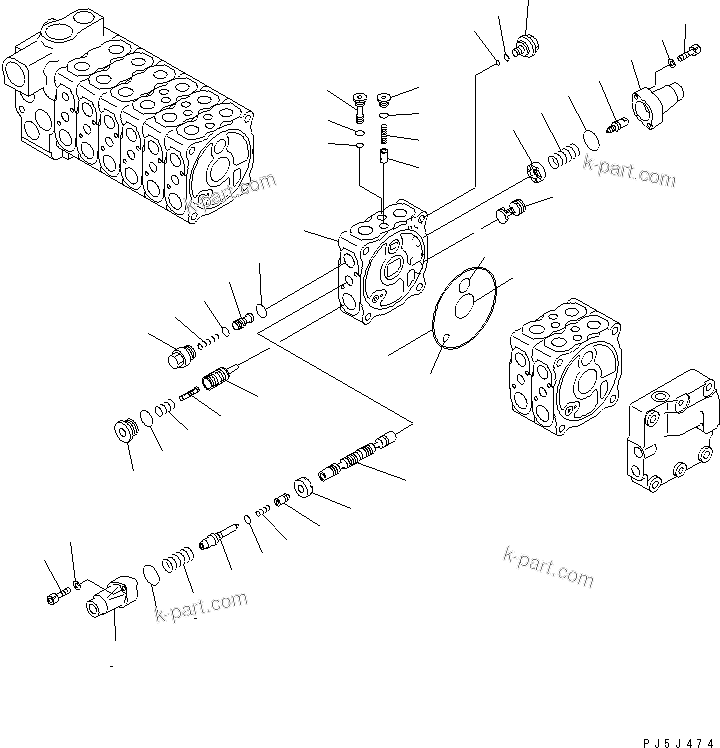 k-part.com

k-part.com

k-part.com

k-part.com

PJ5J474