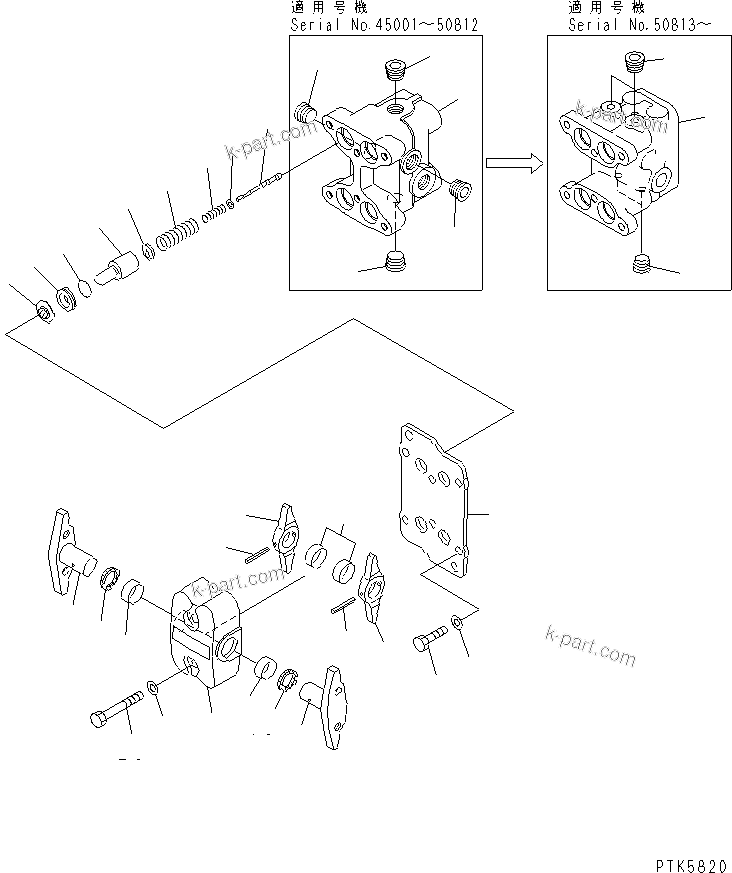 適用号機
Serial No.45001~50812

適用号機
Serial No.50813~

k-part.com

k-part.com

k-part.com

k-part.com

PTK5820