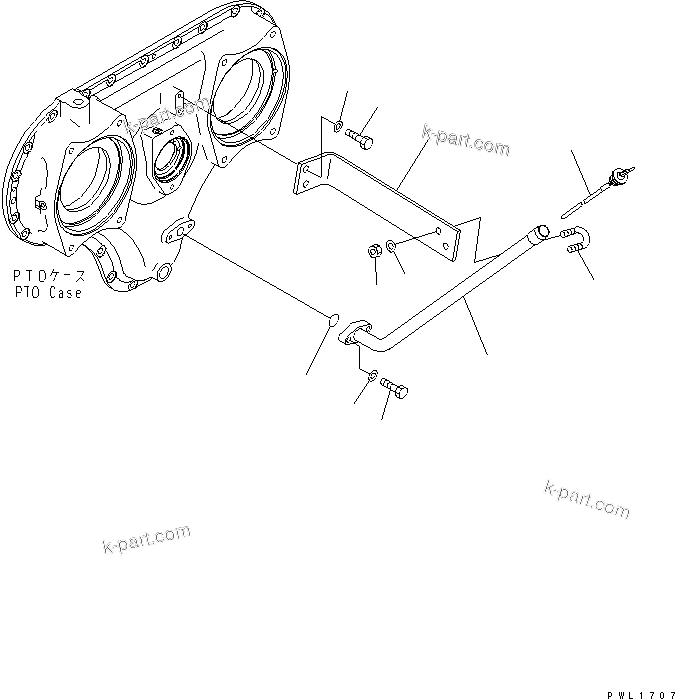 k-part.com

k-part.com

PTOケース
PTO Case

k-part.com

k-part.com

PWL1707