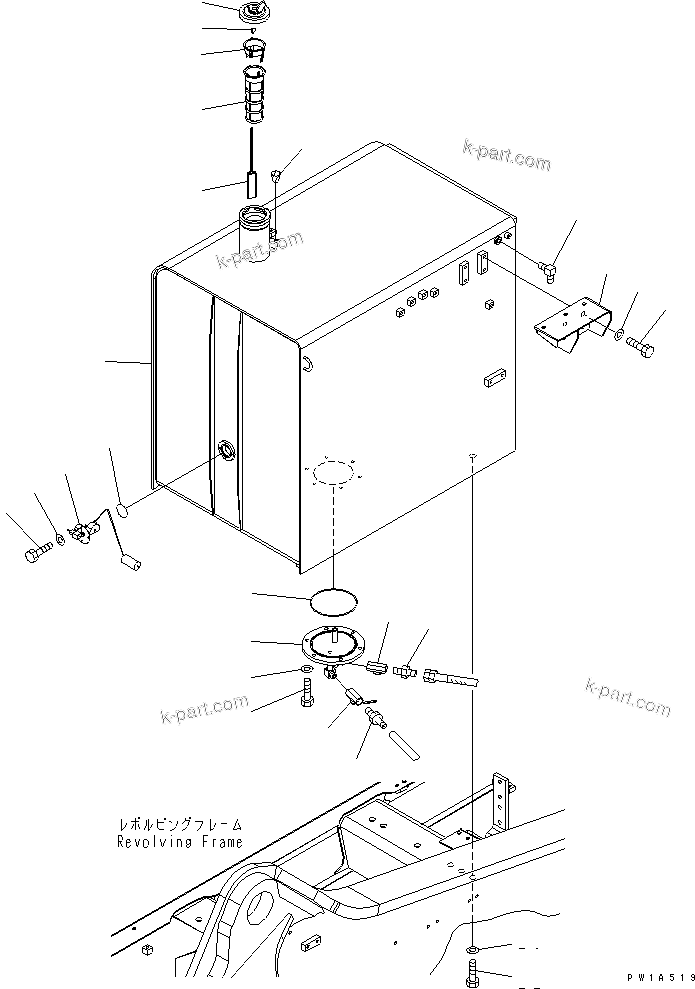 k-part.com

k-part.com

k-part.com

k-part.com

レボルビングフレーム
Revolving Frame

PW1A519