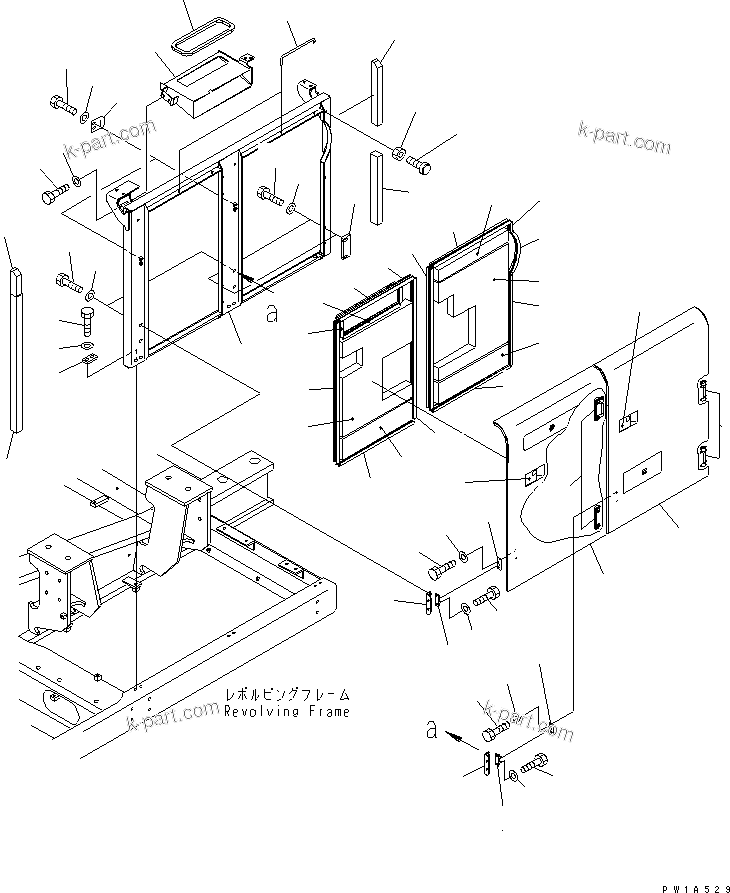 k-part.com

k-part.com

a

レボルビングフレーム
Revolving Frame

k-part.com

k-part.com

a

PW1A529