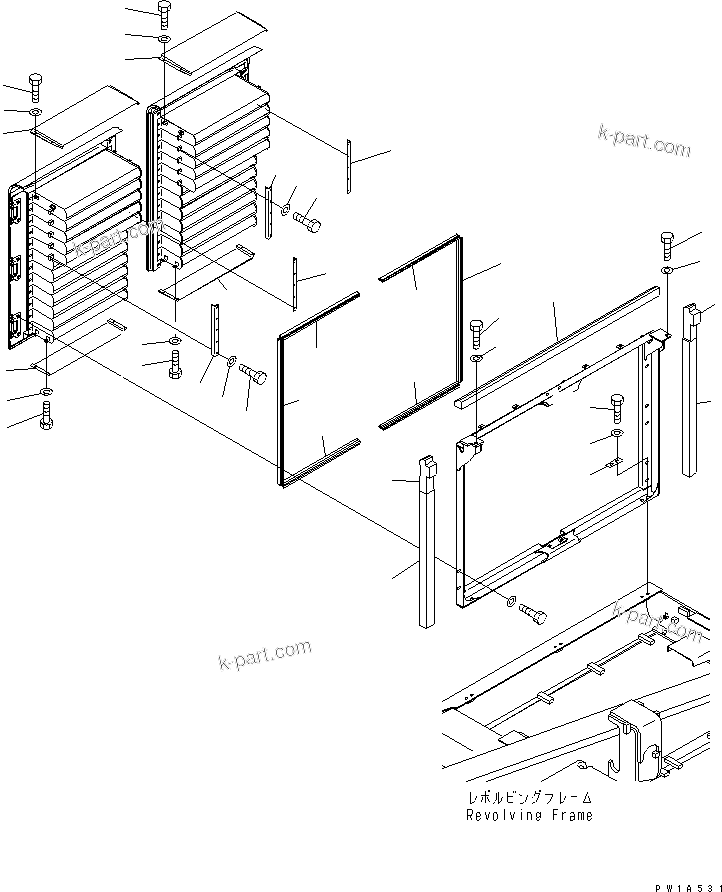 k-part.com

k-part.com

k-part.com

k-part.com

レボルビングフレーム
Revolving Frame

PW1A531