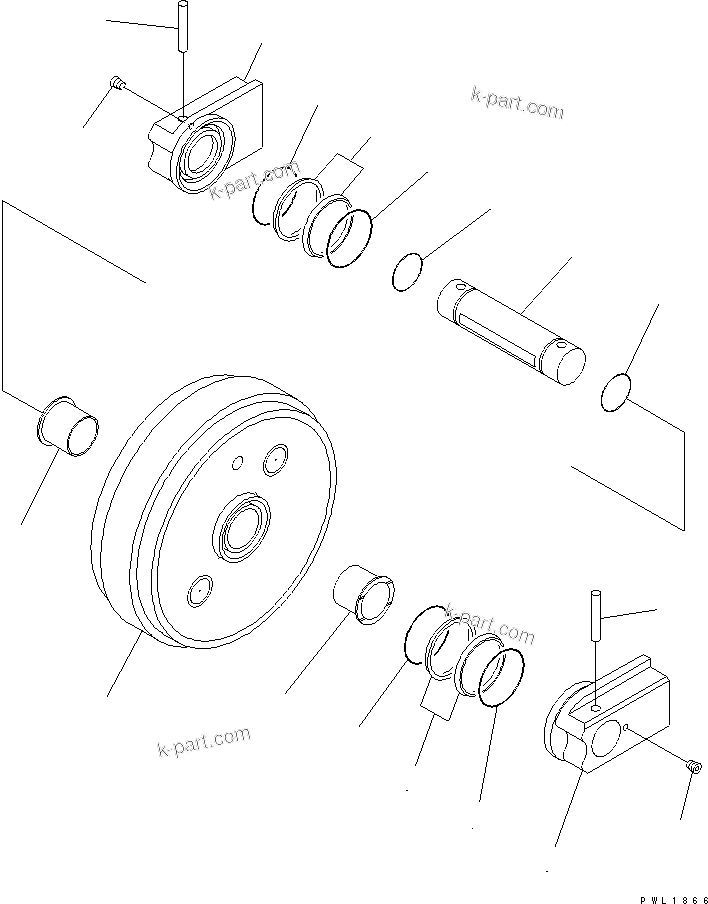 k-part.com
k-part.com
k-part.com
k-part.com
PWL1866