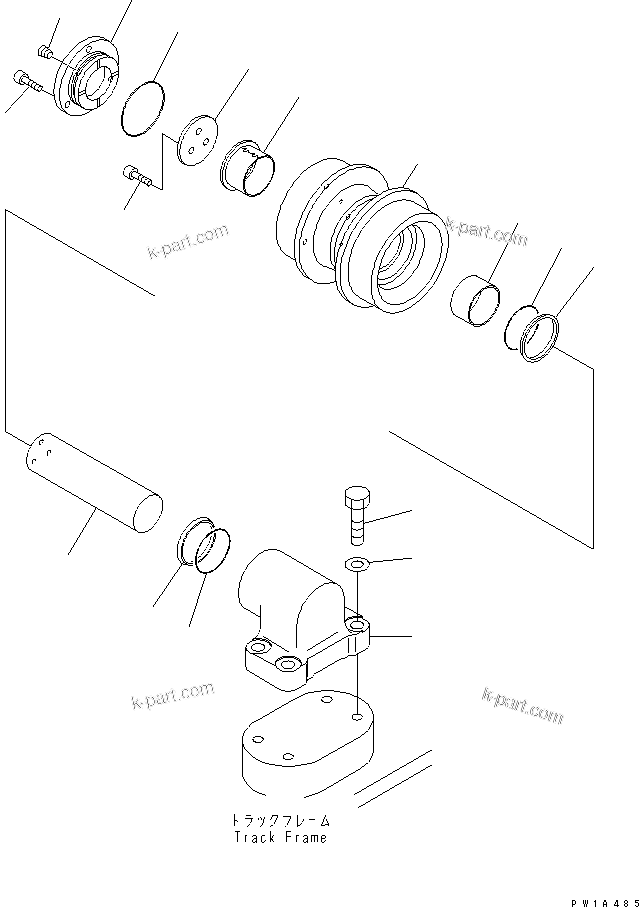 k-part.com

k-part.com

k-part.com

k-part.com

トラックフレーム
Track Frame

PW1A485