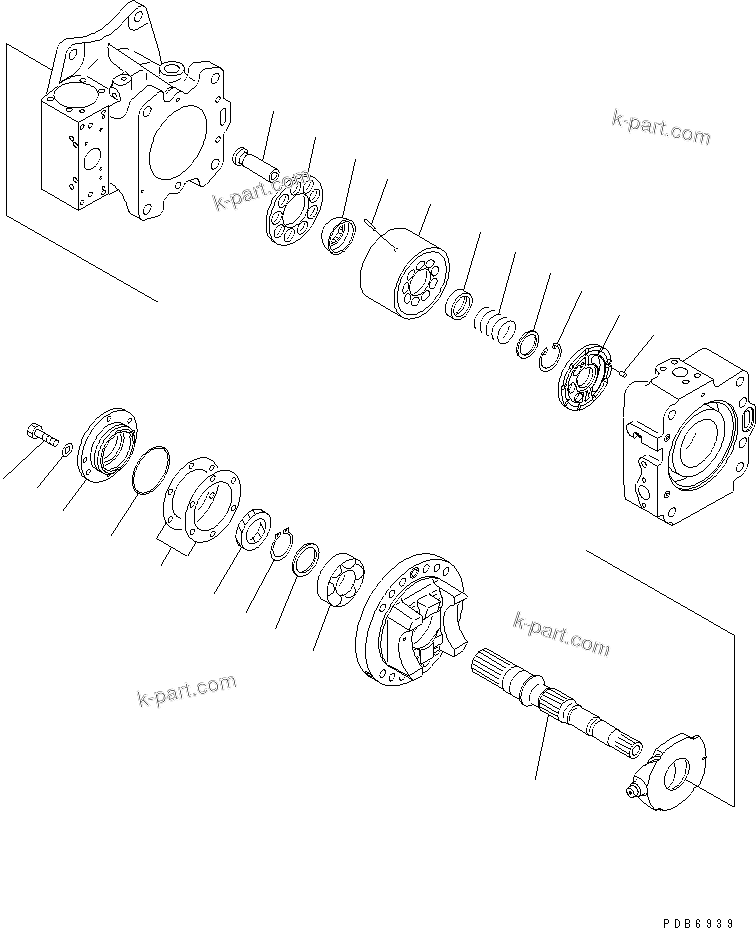 k-part.com

k-part.com

k-part.com

k-part.com

PDB6939