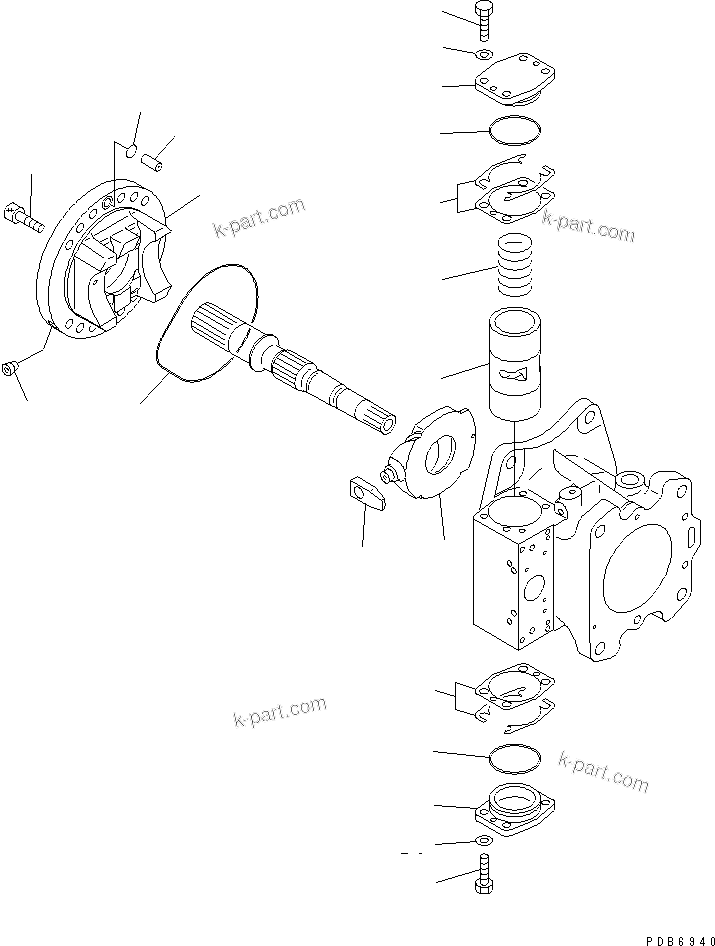 k-part.com

k-part.com

k-part.com

k-part.com

PDB6940