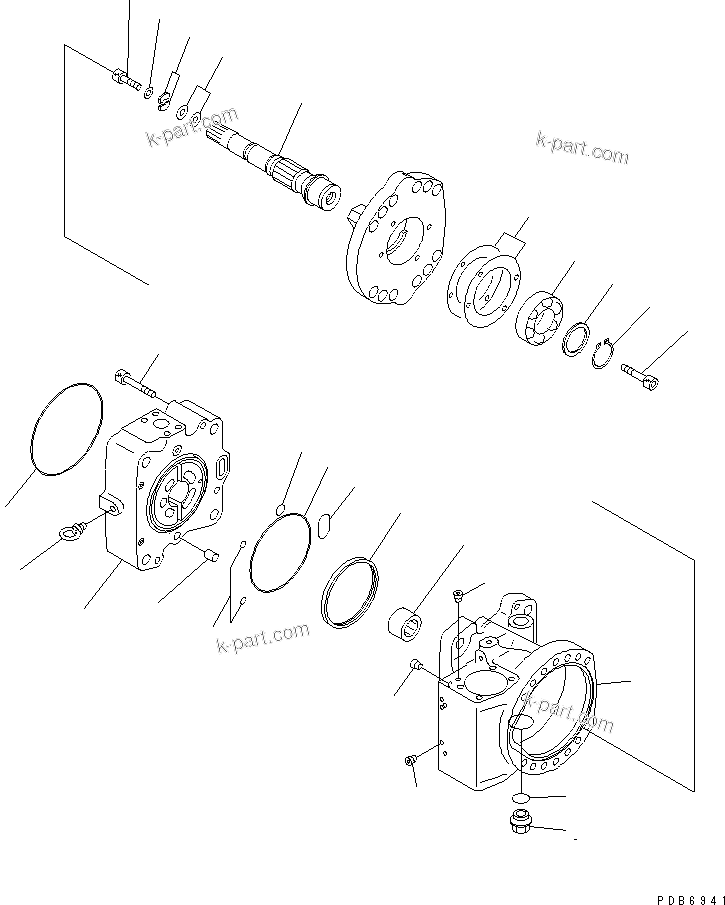 k-part.com
k-part.com
k-part.com
k-part.com
PDB6941