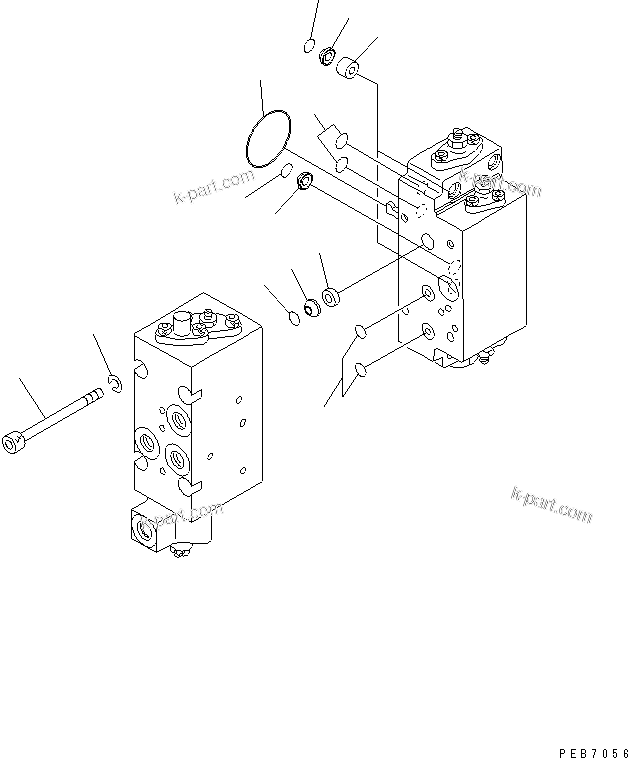 k-part.com

k-part.com

k-part.com

k-part.com

PEB7056