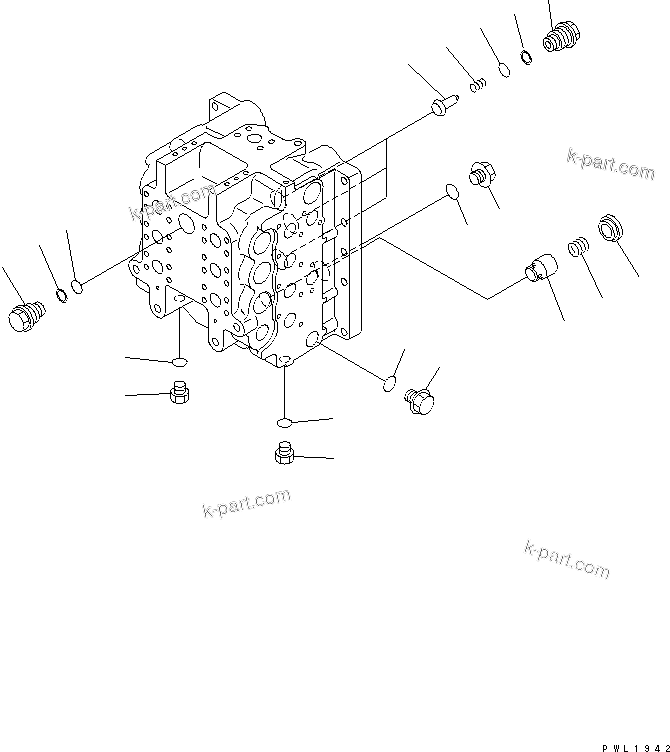 k-part.com

k-part.com

k-part.com

k-part.com

PWL1942