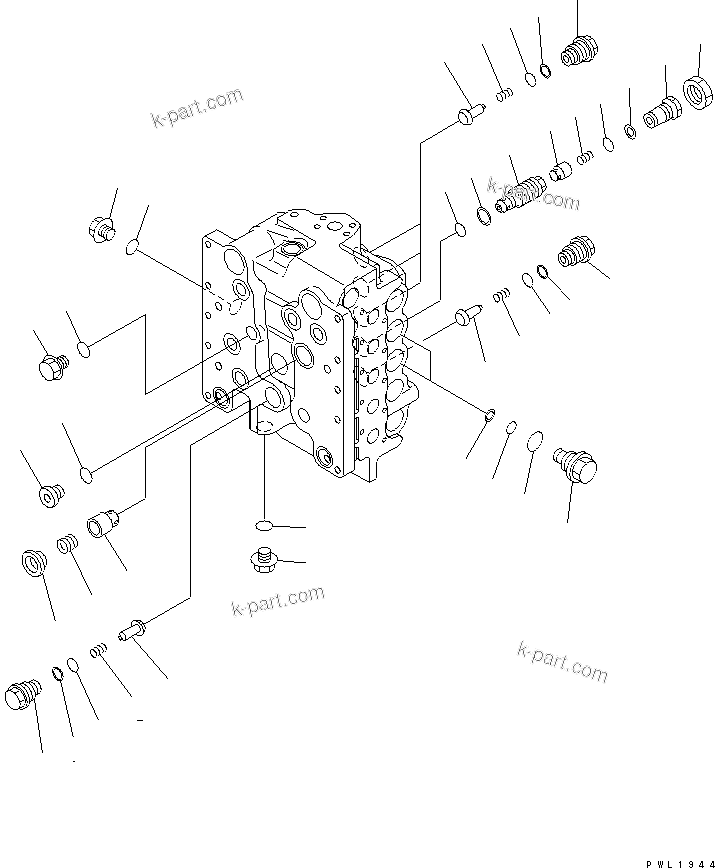 k-part.com

k-part.com

k-part.com

k-part.com

PWL1944