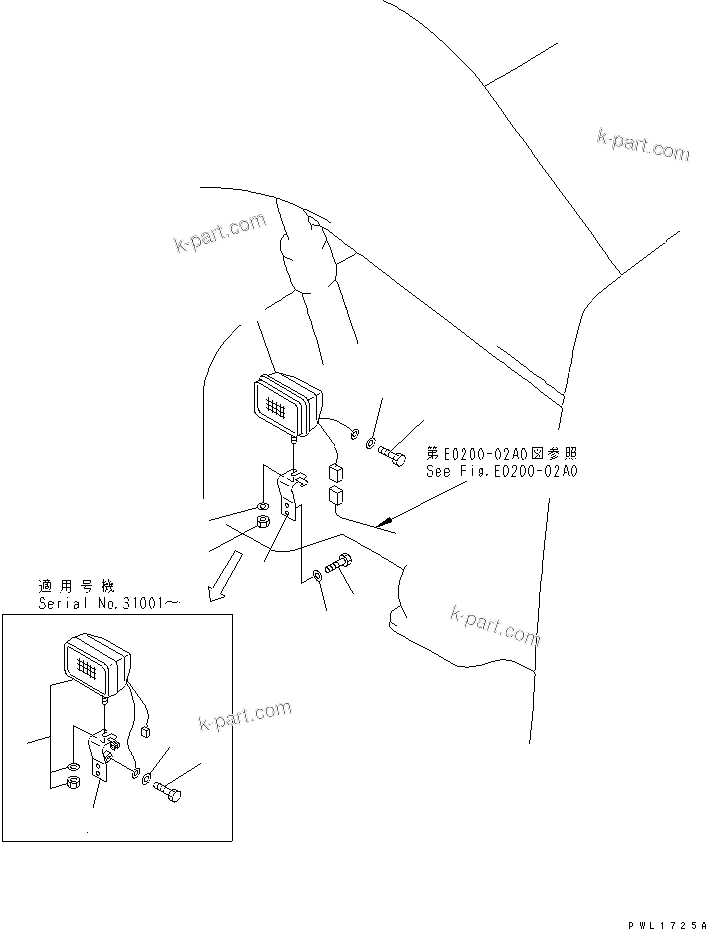 k-part.com

k-part.com

第E0200-02A0図参照
See Fig.E0200-02A0

適用号機
Serial No.31001～

k-part.com

k-part.com

PWL1725A