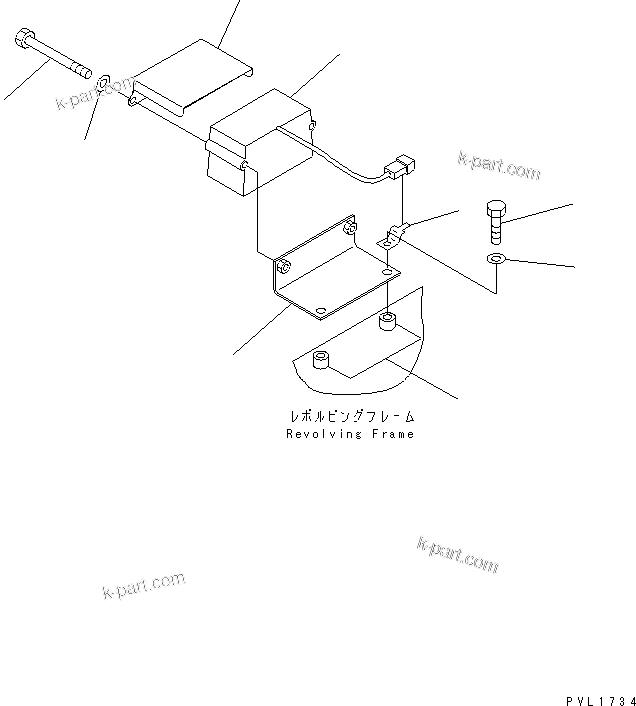 k-part.com

k-part.com

レボルビングフレーム
Revolving Frame

k-part.com

k-part.com

PVL1734