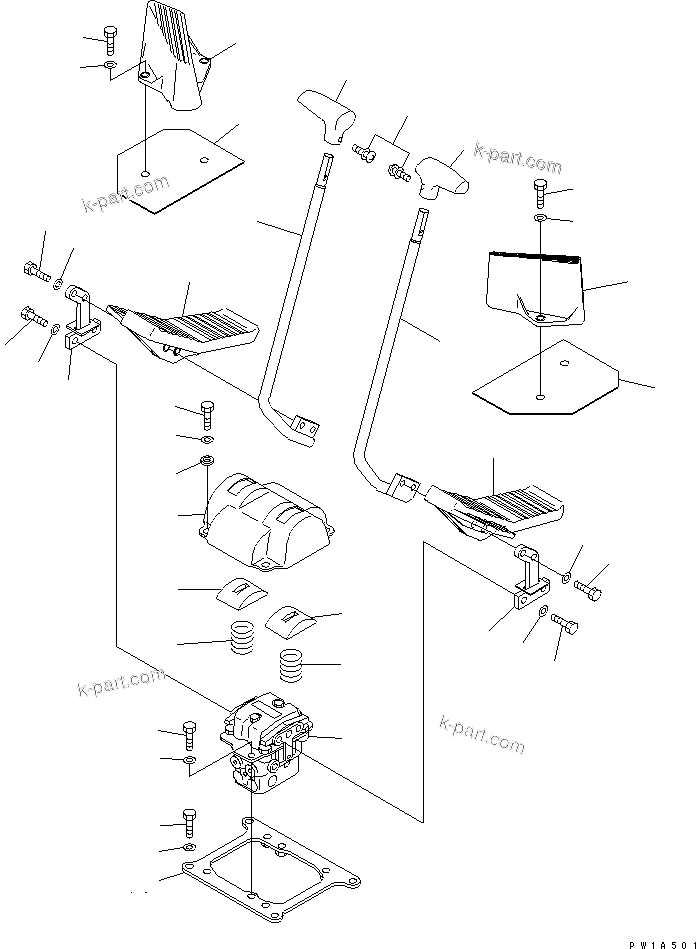 k-part.com
k-part.com
k-part.com
k-part.com
PW1A501