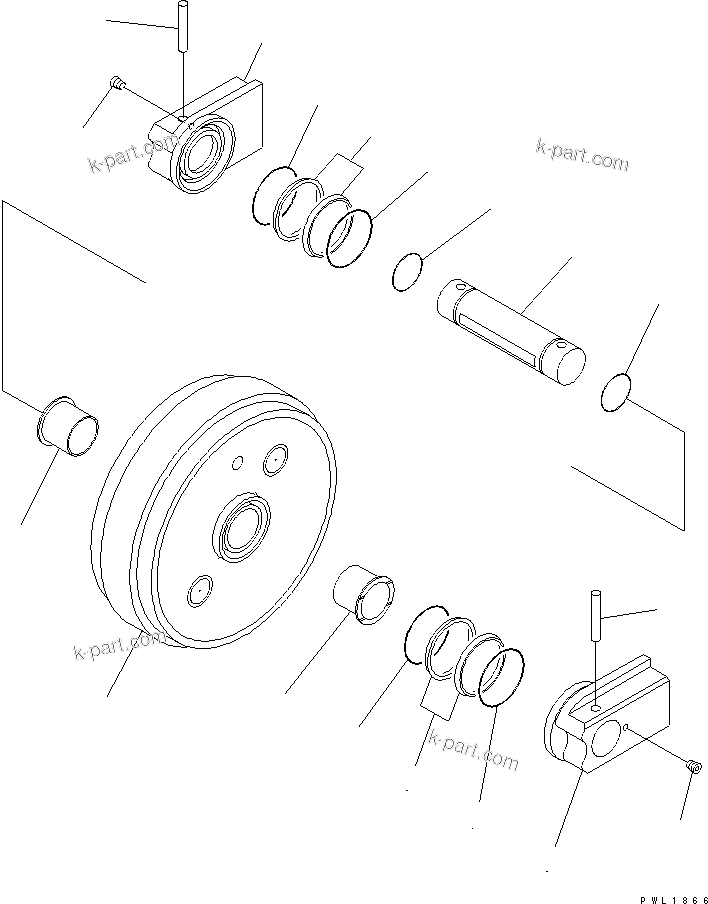 k-part.com
k-part.com
k-part.com
k-part.com
PWL1866