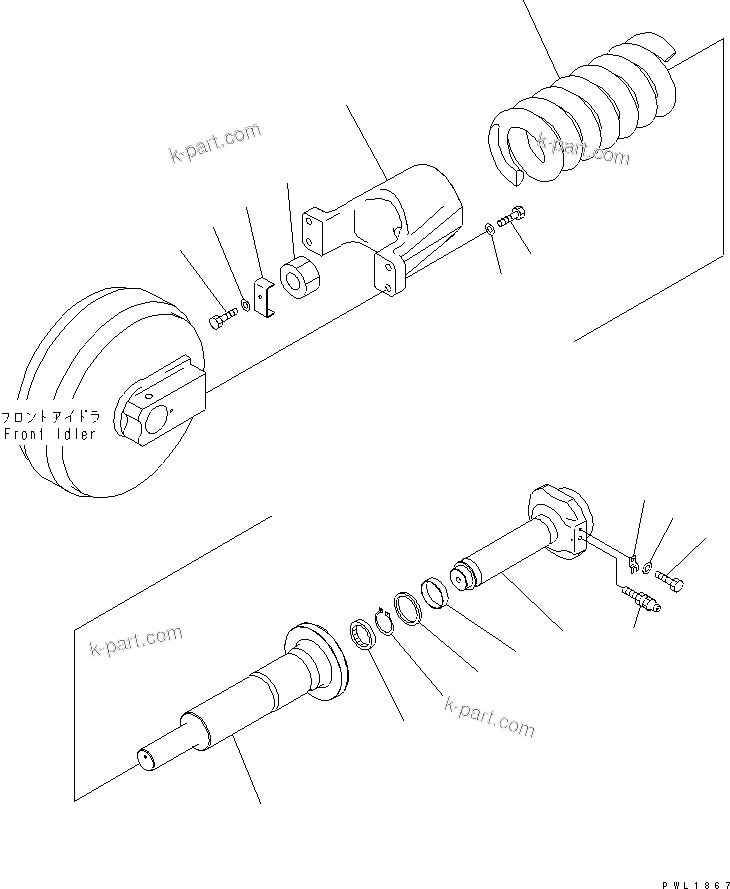 k-part.com
k-part.com
フロントアイドラ
Front Idler
k-part.com
k-part.com
PWL1867