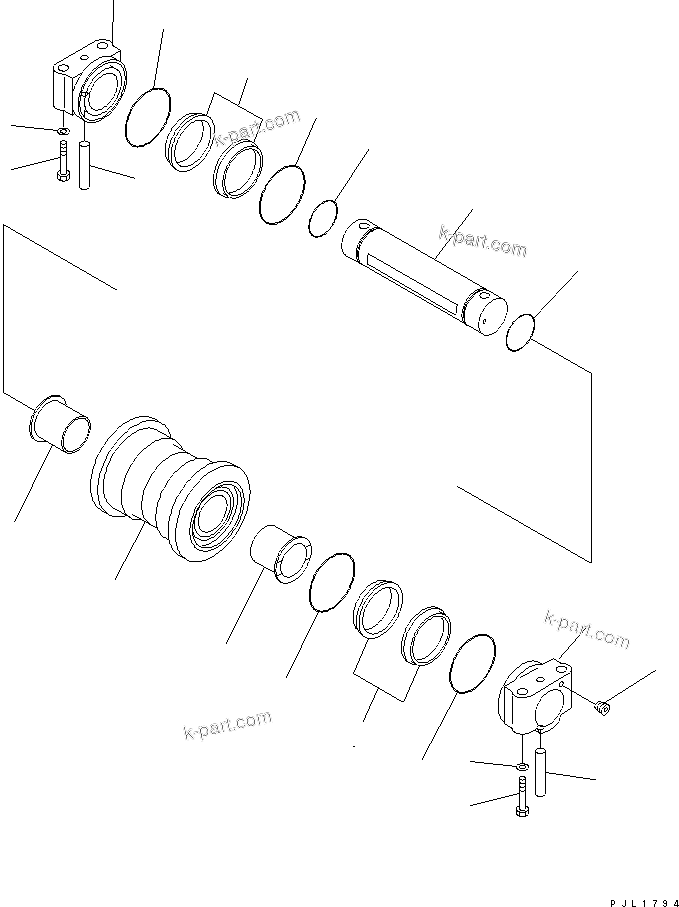 k-part.com
k-part.com
k-part.com
k-part.com
PJL1794