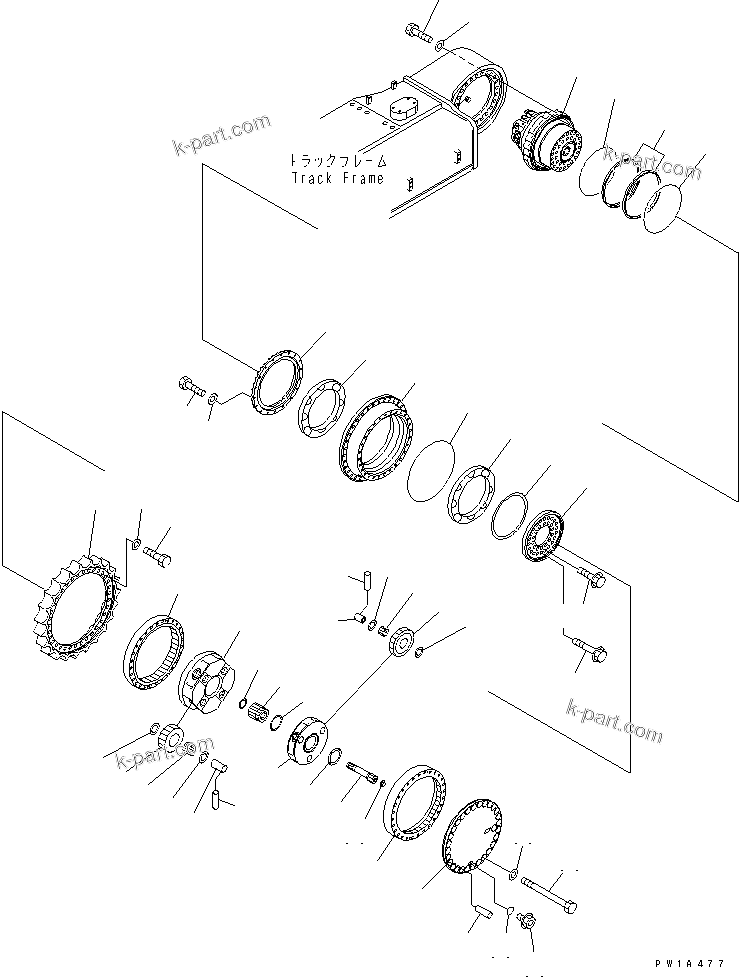 k-part.com
トラックフレーム
Track Frame
k-part.com
k-part.com
k-part.com
PW1A477