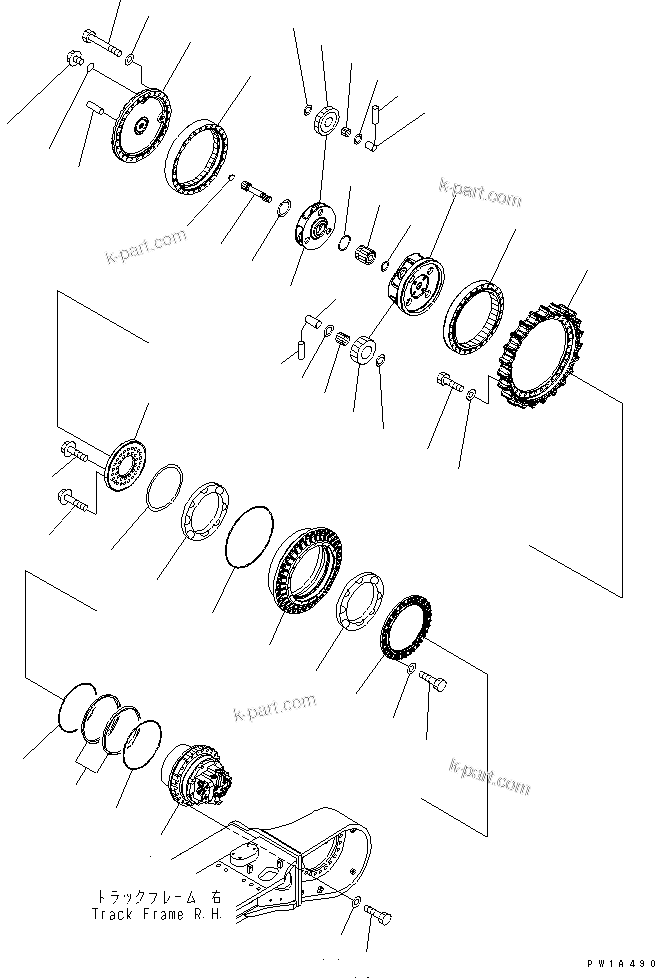 k-part.com

k-part.com

k-part.com

k-part.com

トラックフレーム 右
Track Frame R.H.

PW1A490