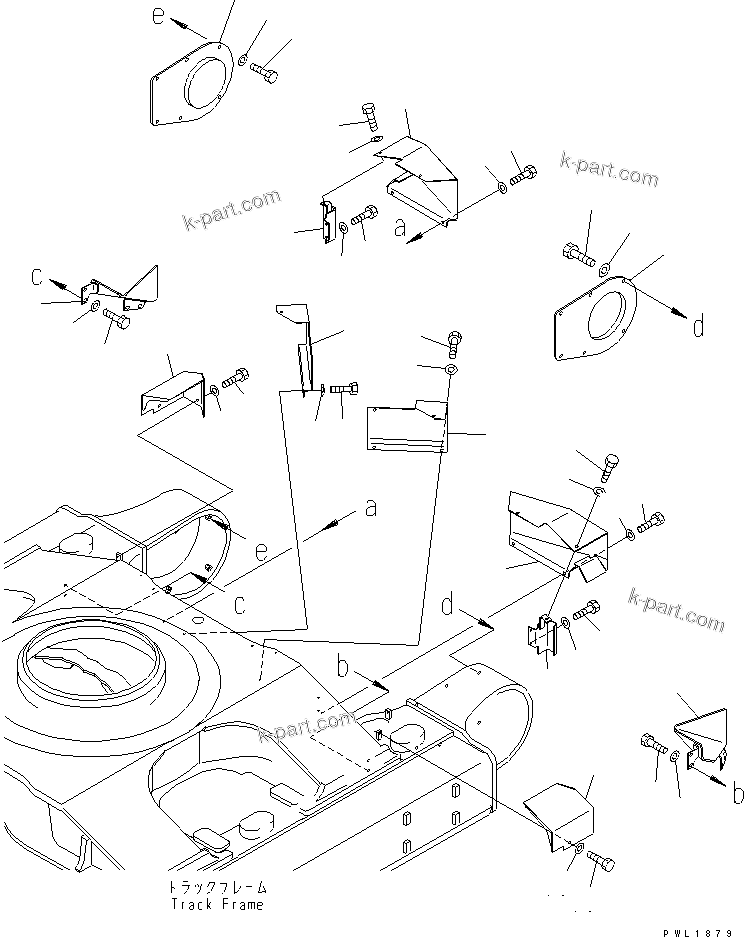 e

k-part.com

k-part.com

a

c

d

a

e

c

d

k-part.com

b

k-part.com

b

トラックフレーム
Track Frame

PWL1879