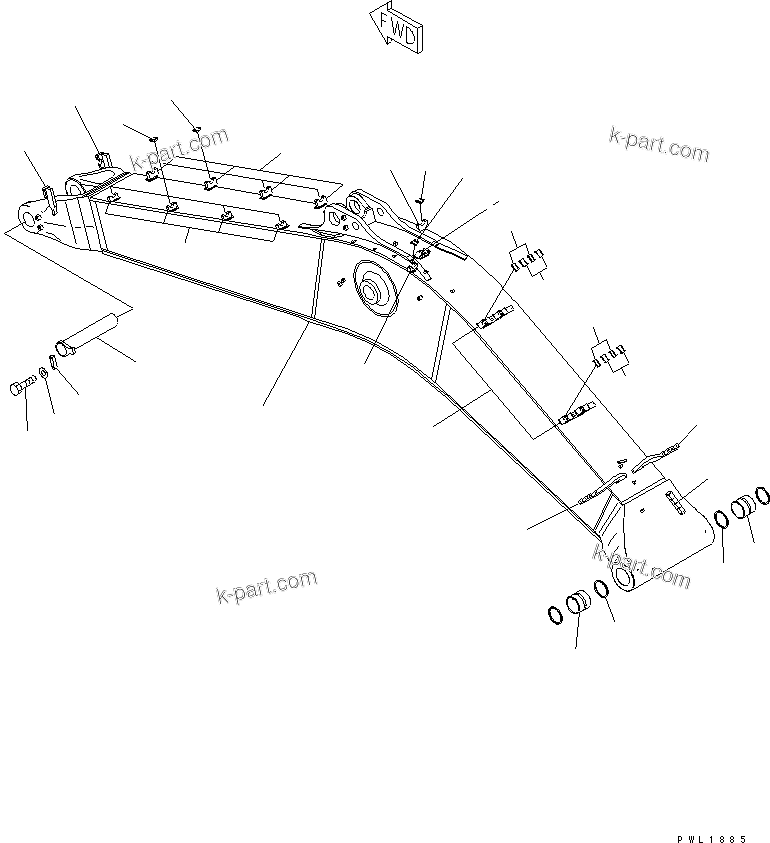 FWD

k-part.com

k-part.com

k-part.com

k-part.com

PWL1885