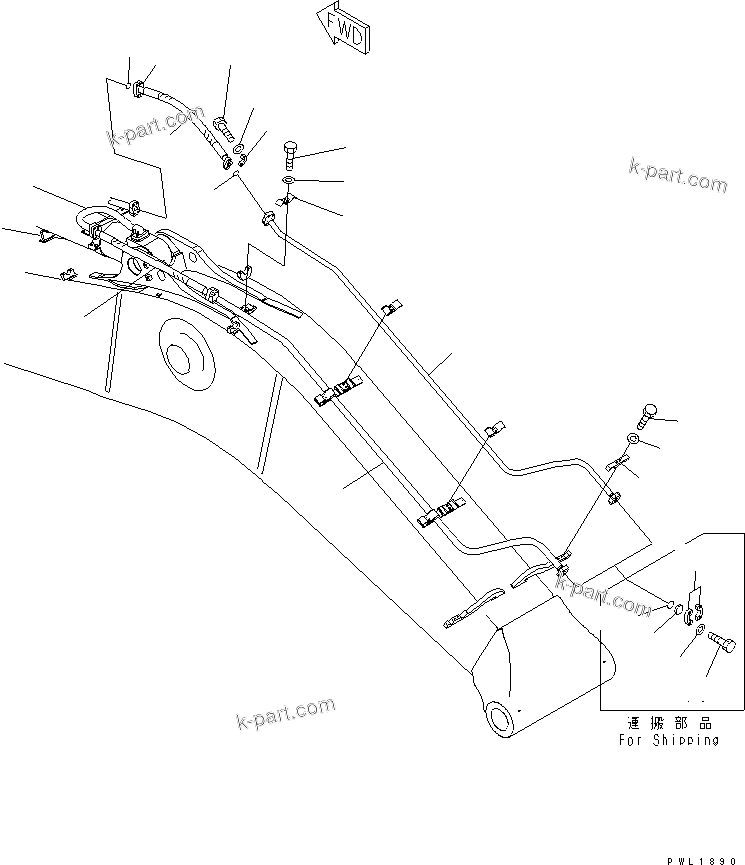 FWD

k-part.com

k-part.com

k-part.com

k-part.com

運搬部品
For Shipping

PWL1890