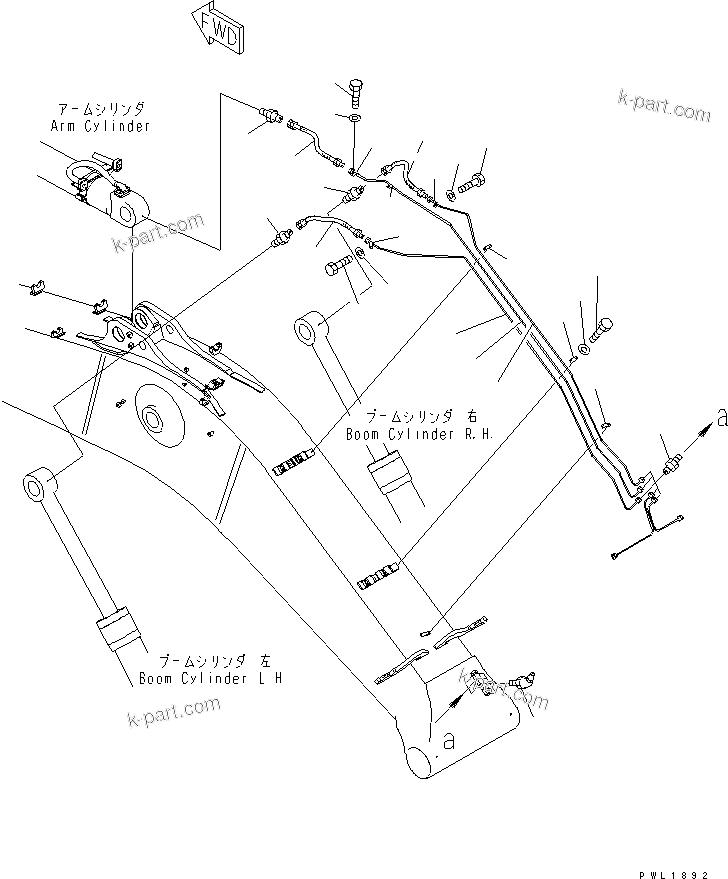 FWD

k-part.com

アームシリンダ
Arm Cylinder

k-part.com

ブームシリンダ 右
Boom Cylinder R.H.

a

ブームシリンダ 左
Boom Cylinder L H

k-part.com

a

PWL1892